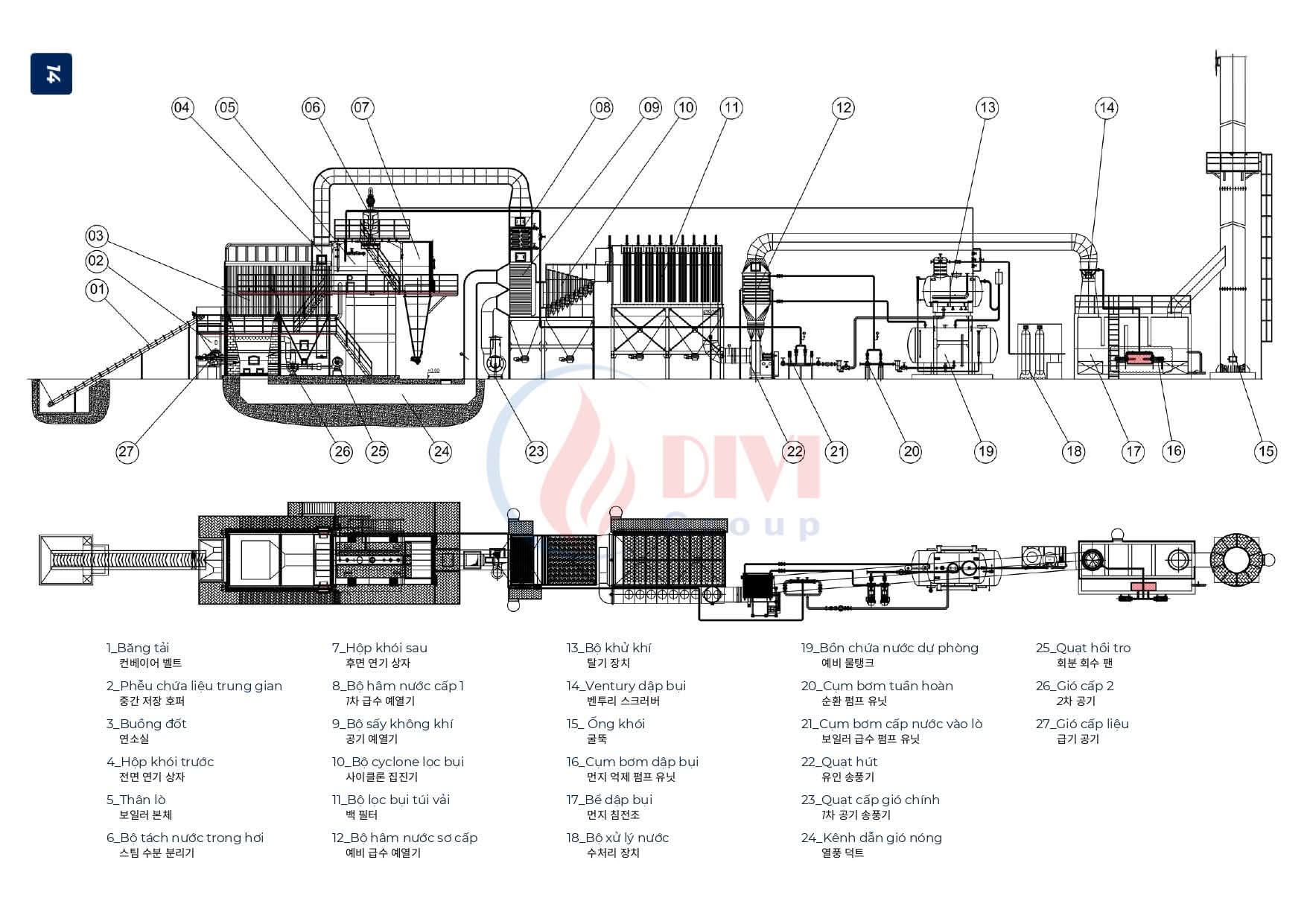 14

04 05 06 07 08 09 10 11 12 13 14

03
02
01

27 26 25 24 23 22 21 20 19 18 17 16 15

DIVI Group

1_Băng tải
컨베이어 벨트

2_Phễu chứa liệu trung gian
중간 저장 호퍼

3_Buồng đốt
연소실

4_Hộp khói trước
전면 연기 상자

5_Thân lò
보일러 본체

6_Bộ tách nước trong hơi
스팀 수분 분리기

7_Hộp khói sau
후면 연기 상자

8_Bộ hâm nước cấp 1
1차 급수 예열기

9_Bộ sấy không khí
공기 예열기

10_Bộ cyclone lọc bụi
사이클론 집진기

11_Bộ lọc bụi túi vải
백 필터

12_Bộ hâm nước sơ cấp
예비 급수 예열기

13_Bộ khử khí
탈기 장치

14_Ventury dập bụi
벤투리 스크러버

15_ Ống khói
굴뚝

16_Cụm bơm dập bụi
먼지 억제 펌프 유닛

17_Bể dập bụi
먼지 침전조

18_Bộ xử lý nước
수처리 장치

19_Bồn chứa nước dự phòng
예비 물탱크

20_Cụm bơm tuần hoàn
순환 펌프 유닛

21_Cụm bơm cấp nước vào lò
보일러 급수 펌프 유닛

22_Quạt hút
유인 송풍기

23_Quạt cấp gió chính
1차 공기 송풍기

24_Kênh dẫn gió nóng
열풍 덕트

25_Quạt hồi tro
회분 회수 팬

26_Gió cấp 2
2차 공기

27_Gió cấp liệu
급기 공기